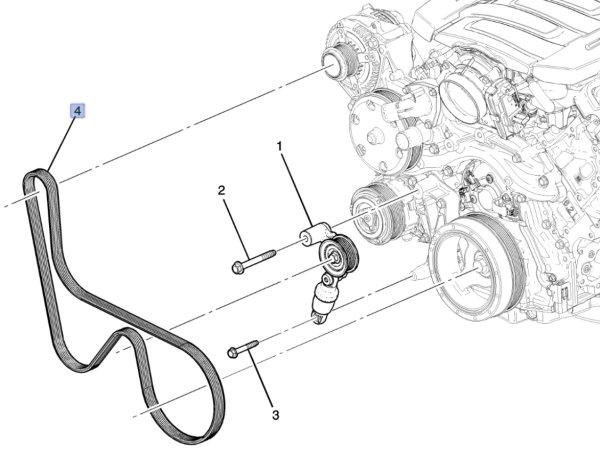 4
1
2
3