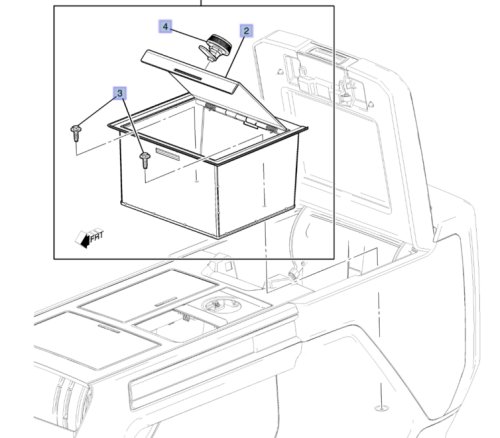 4
2
3
FRT