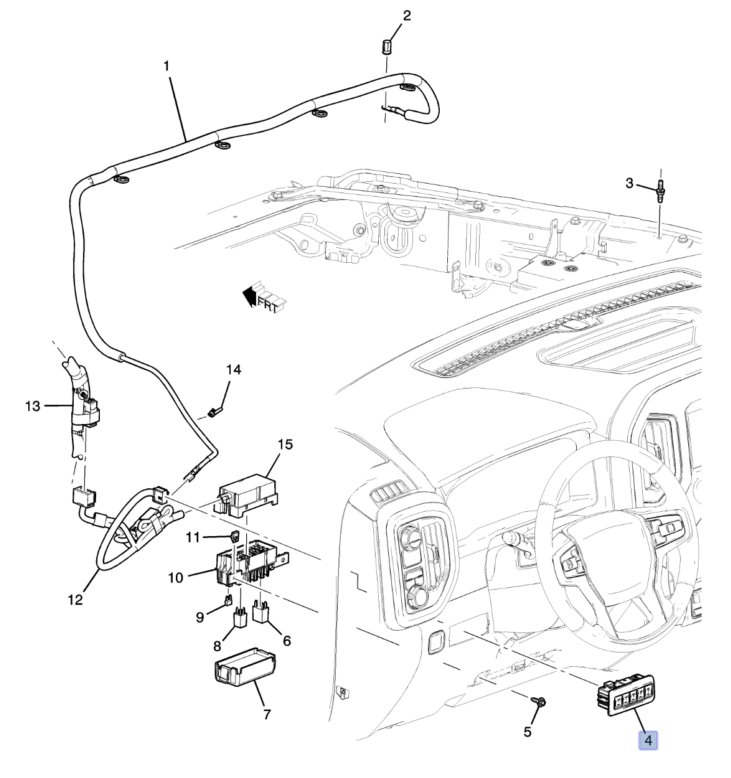 1
2
3
FRT
14
13
15
11
10
12
9
8
6
7
5
4