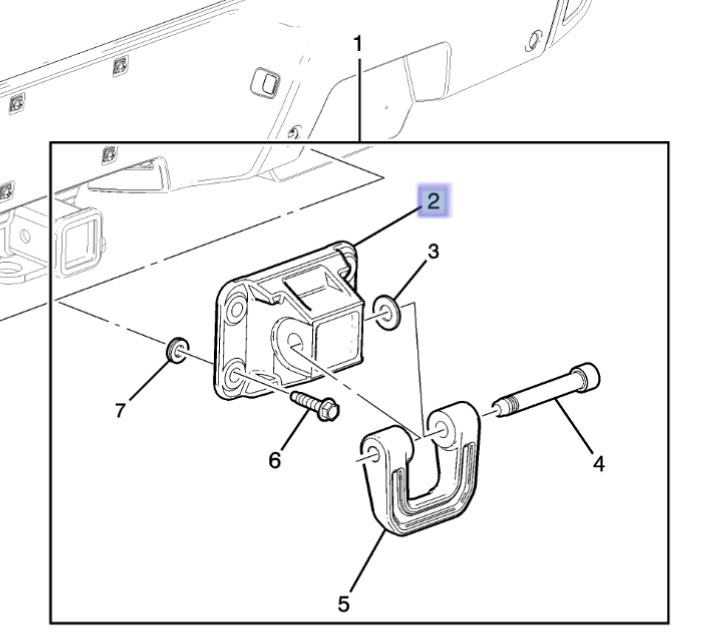 1
2
3
7
6
4
5