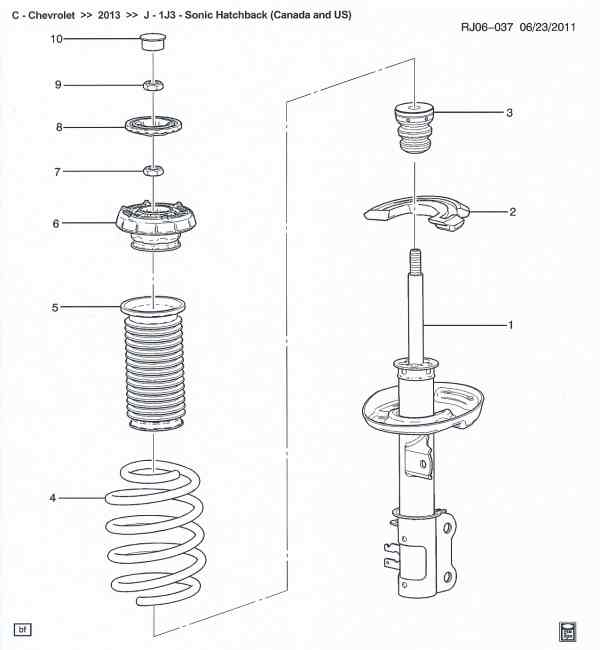 C - Chevrolet >> 2013 >> J - 1J3 - Sonic Hatchback (Canada and US)

RJ06-037 06/23/2011

10
9
8
7
6
5
4
3
2
1

bf